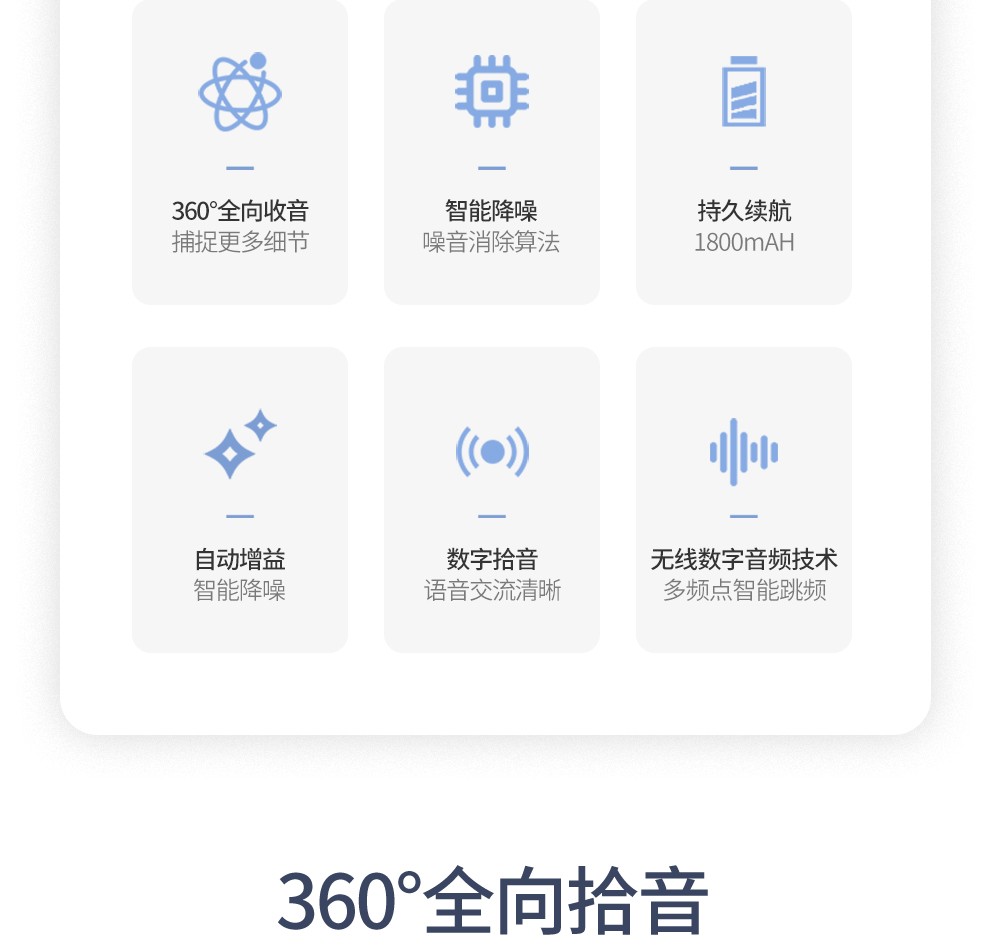 360°全向收音
捕捉更多细节

智能降噪
噪音消除算法

持久续航
1800mAH

自动增益
智能降噪

数字拾音
语音交流清晰

无线数字音频技术
多频点智能跳频

360°全向拾音