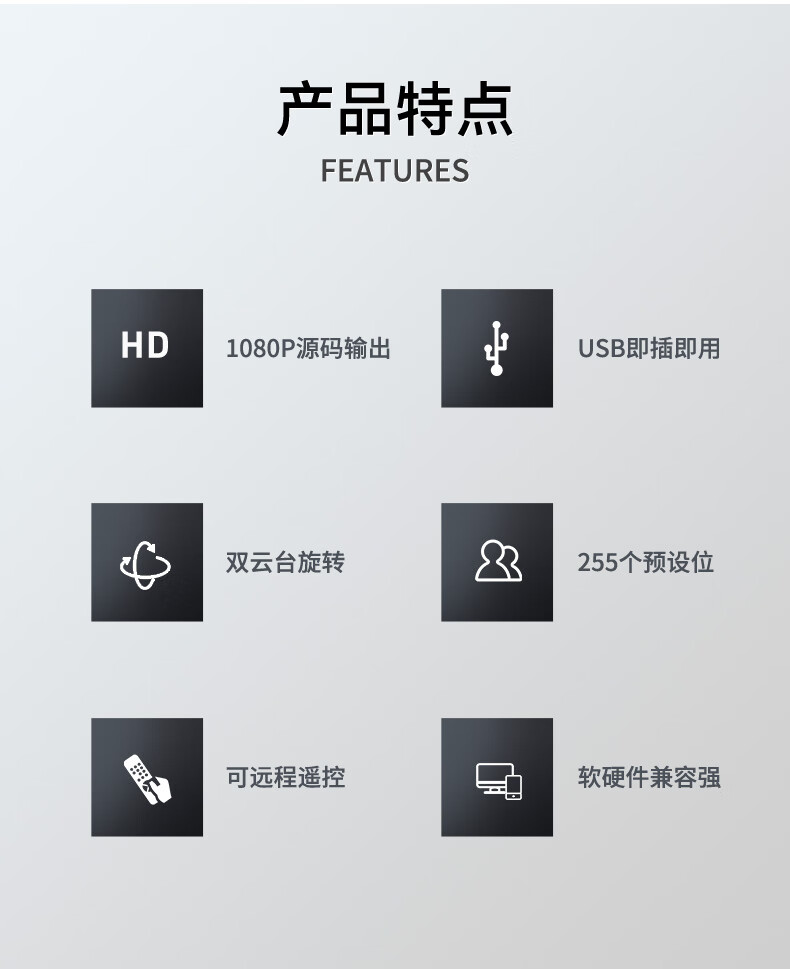 产品特点
FEATURES

HD

1080P源码输出

USB即插即用

双云台旋转

255个预设位

可远程遥控

软硬件兼容强